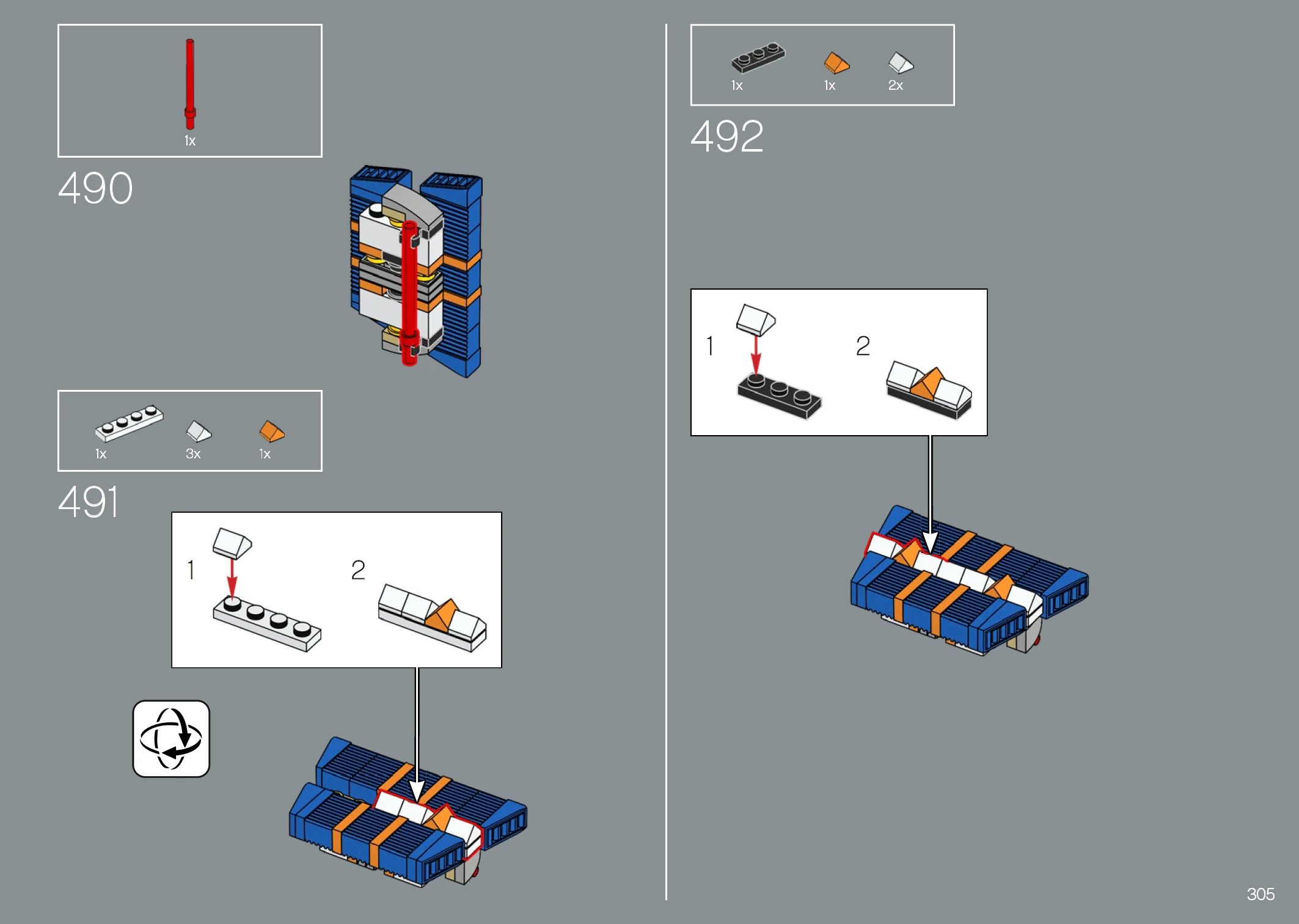 1x

490

1x 3x 1x

491

1

2

1x 1x 2x

492

1

2

305