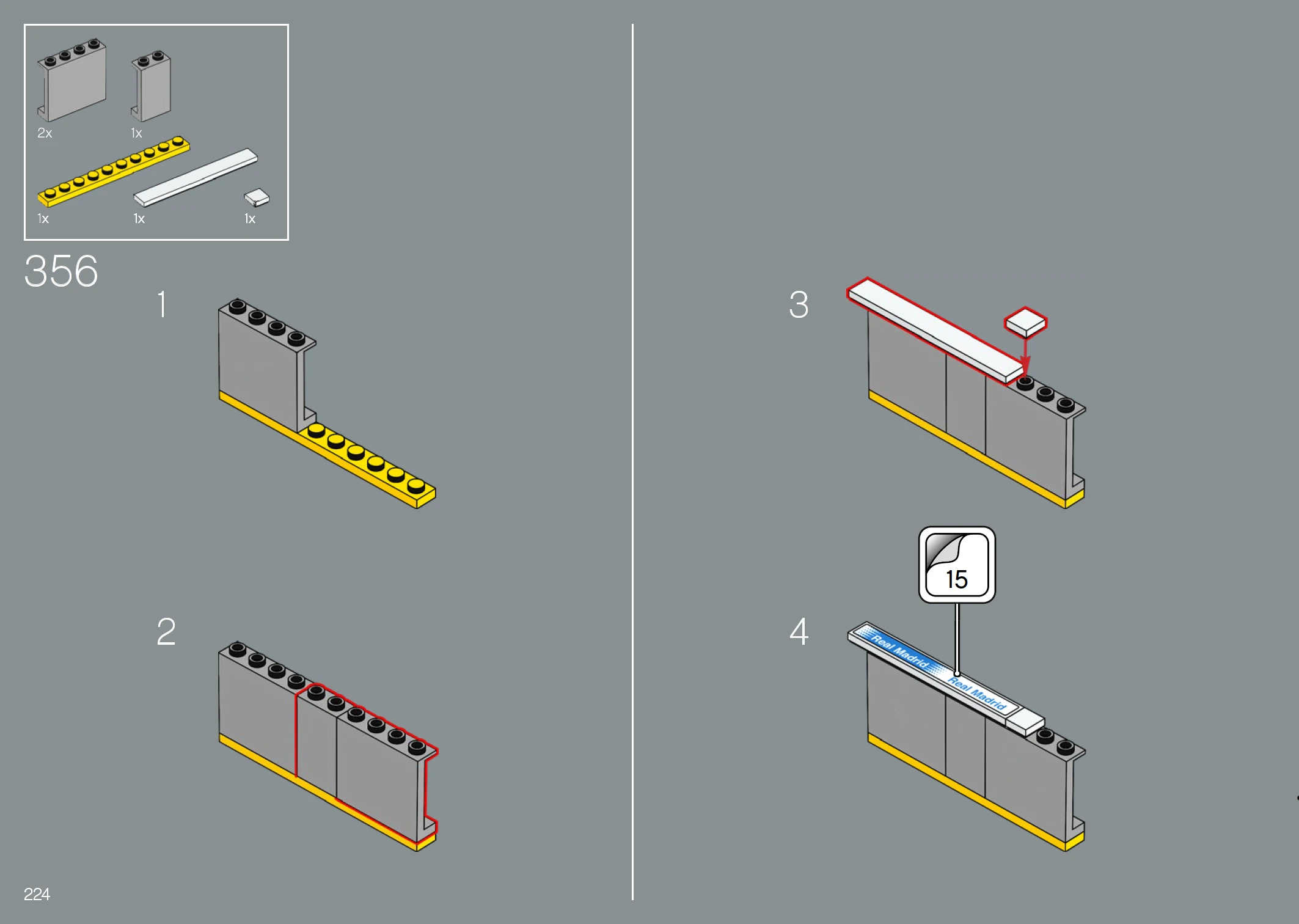 2x 1x

1x 1x 1x

356

1

2

3

15

4

Real Madrid Real Madrid

224