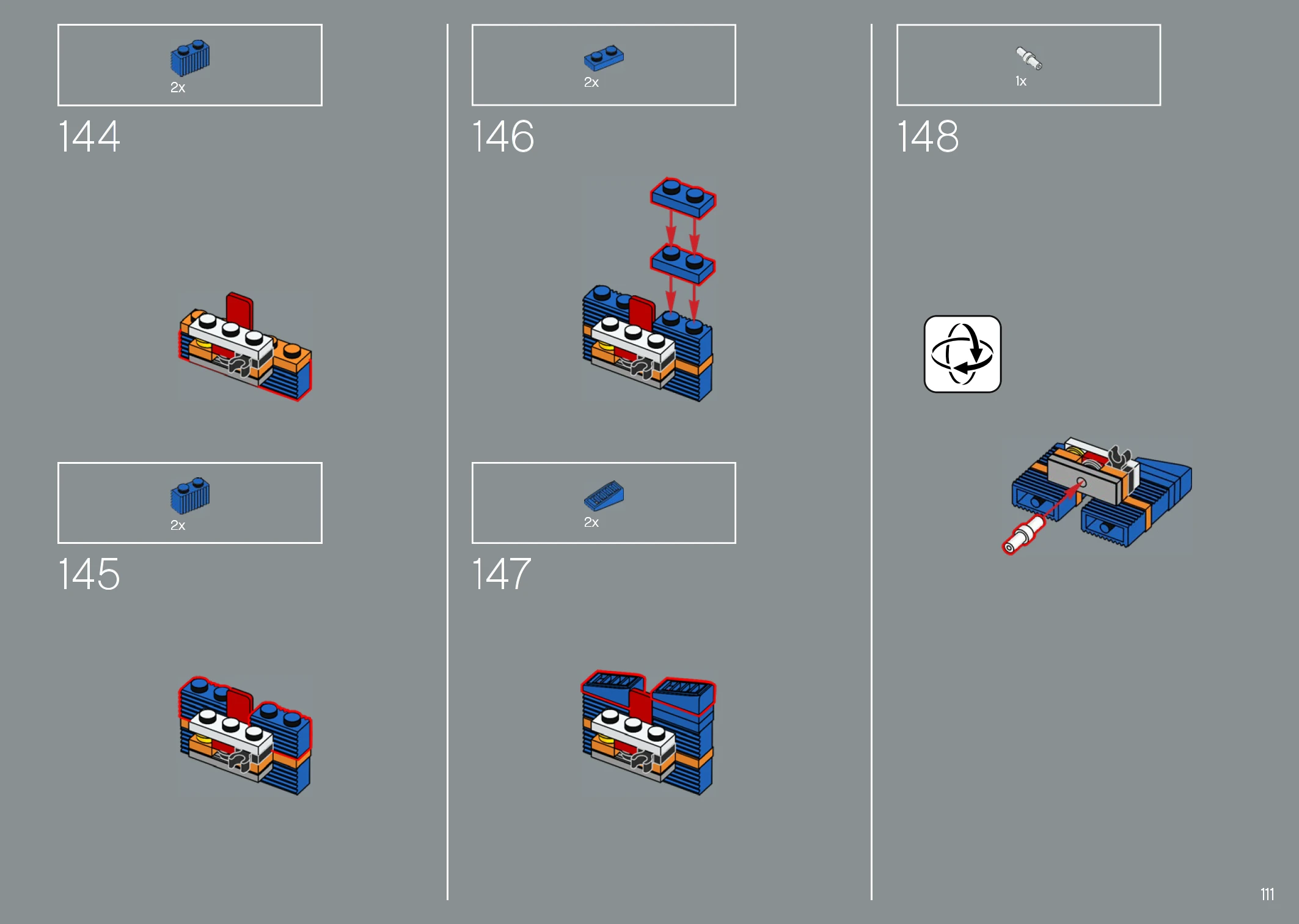 2x
144

2x
145

2x
146

2x
147

1x
148

111