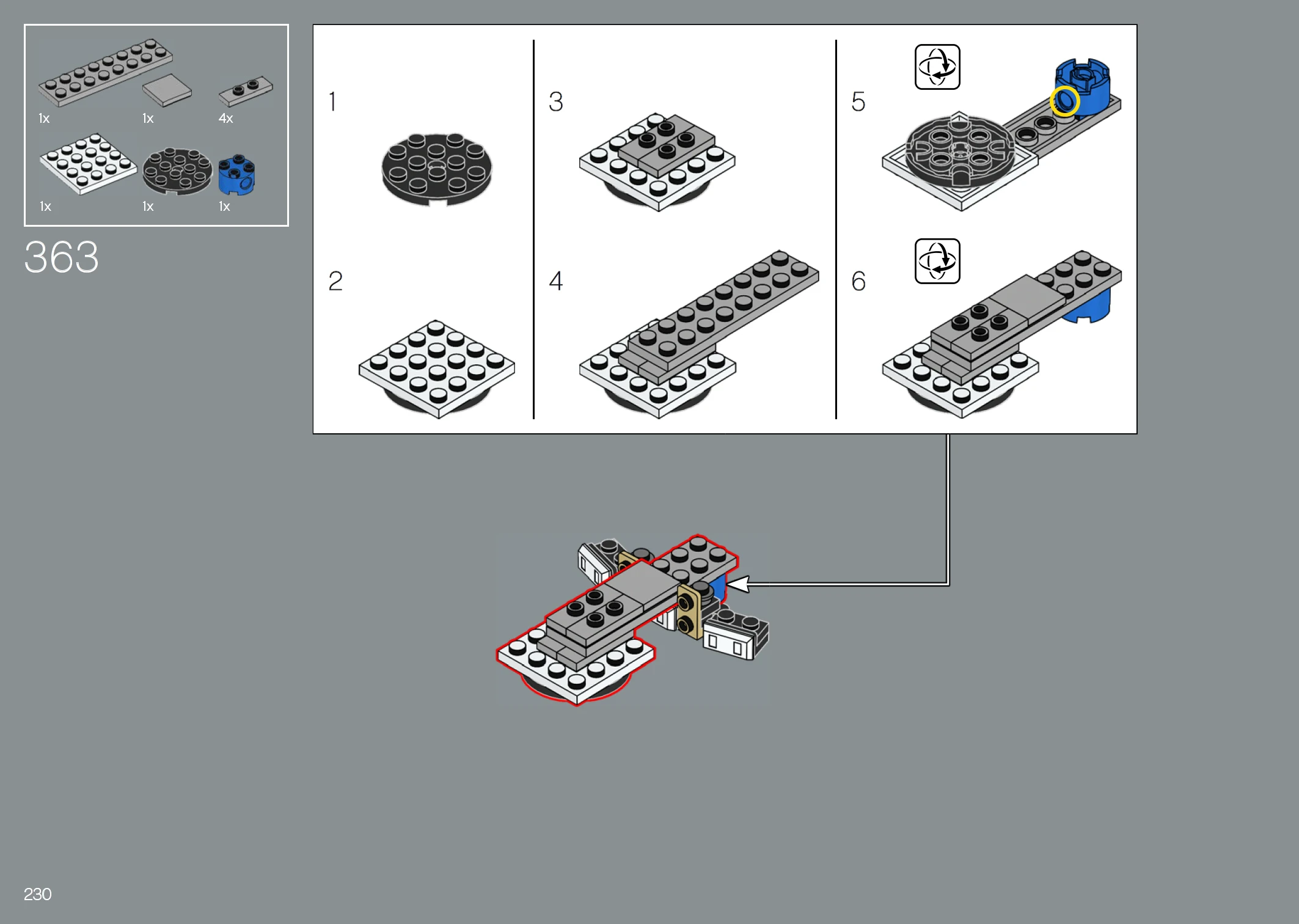 1x
1x
4x
1x
1x
1x

363

1

2

3

4

5

6

230