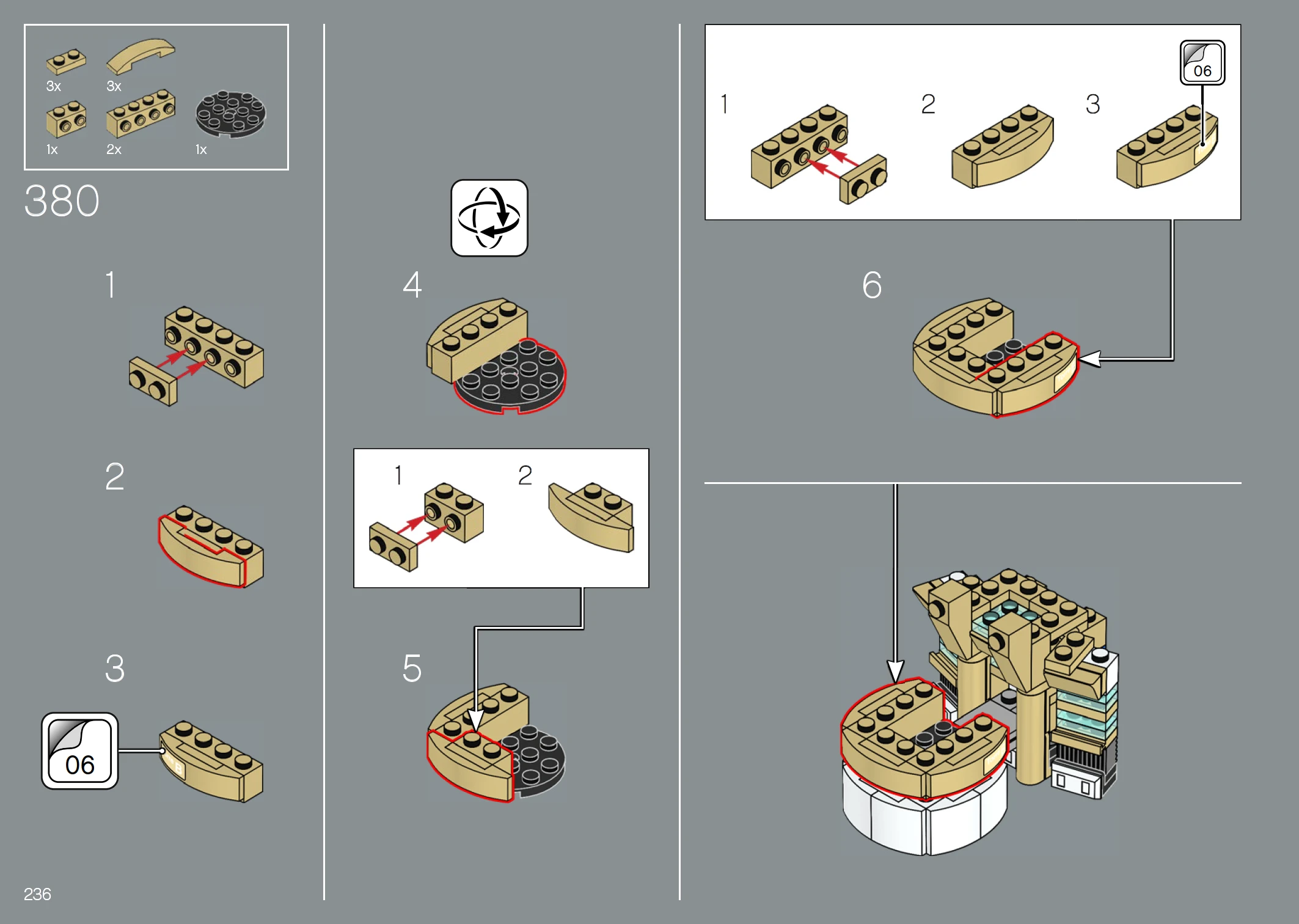 3x
3x
1x
2x
1x

380

1

2

3

06

4

1
2

5

1
2
3
06

6

236