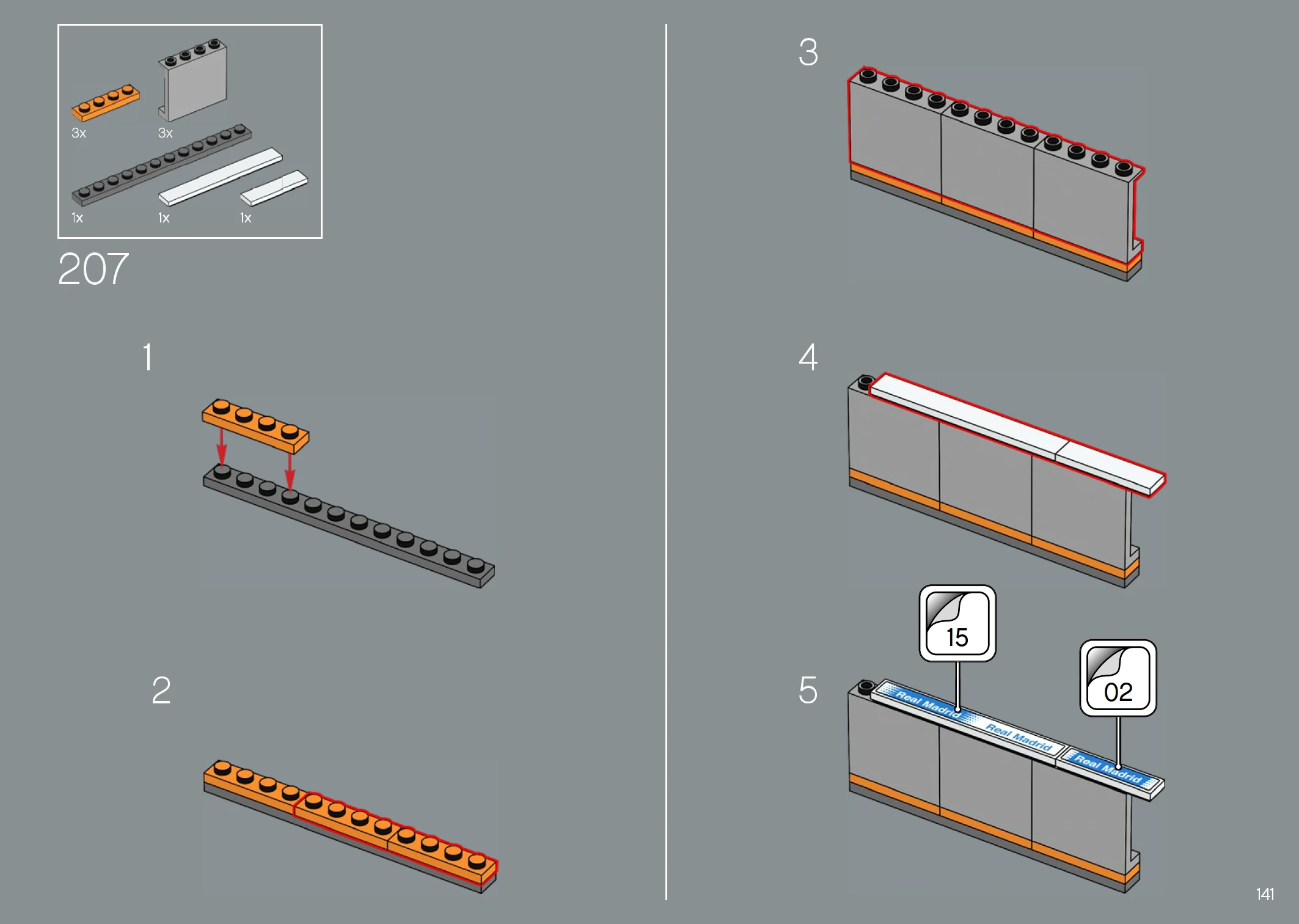 3x
3x
1x
1x
1x
207

1

2

3

4

15
02
5
Real Madrid
Real Madrid
Real Madrid

141