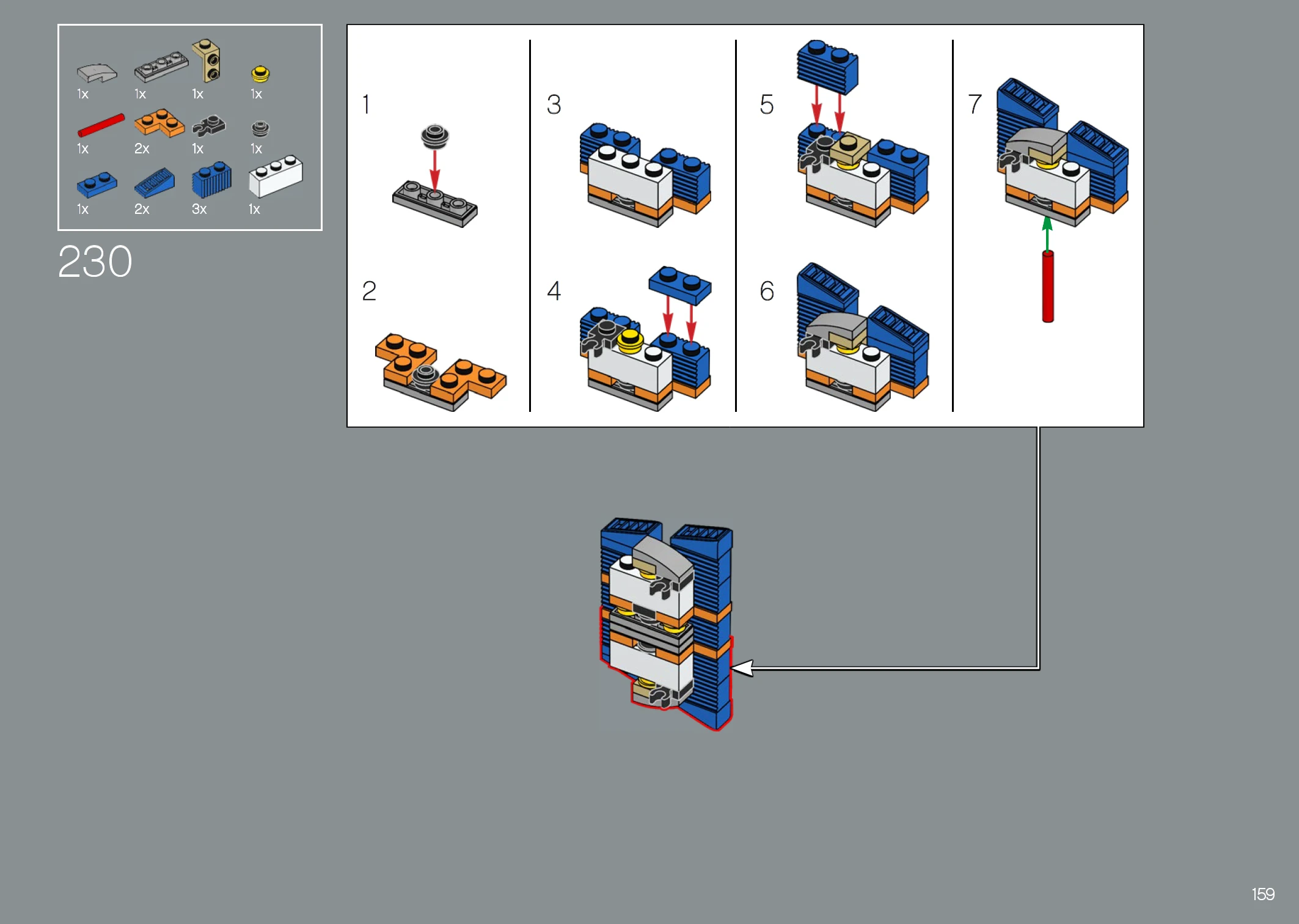 1x 1x 1x 1x
1x 2x 1x 1x
1x 2x 3x 1x

230

1

2

3

4

5

6

7

159