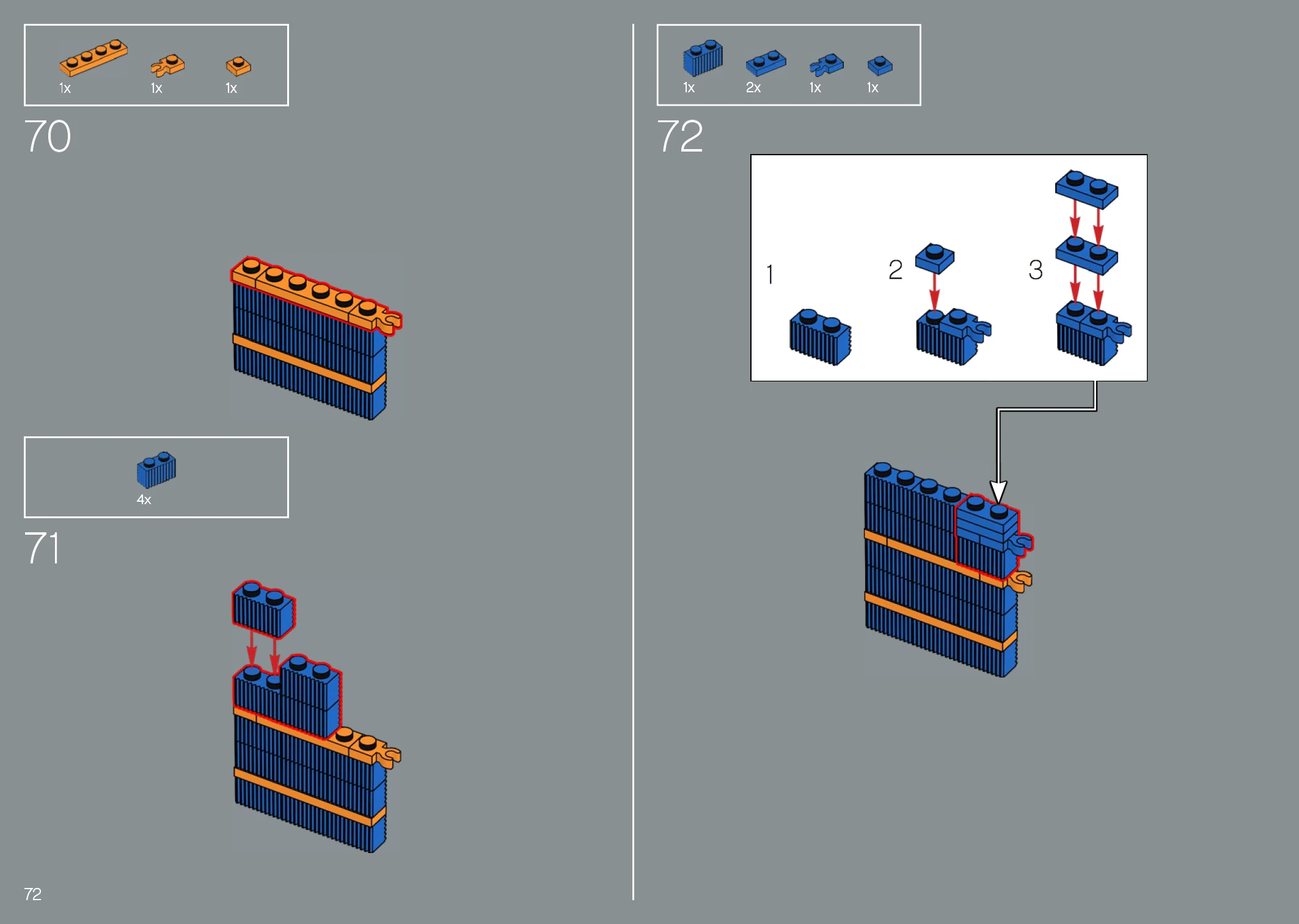 1x 1x 1x

70

4x

71

72

1x 2x 1x 1x

72

1

2

3