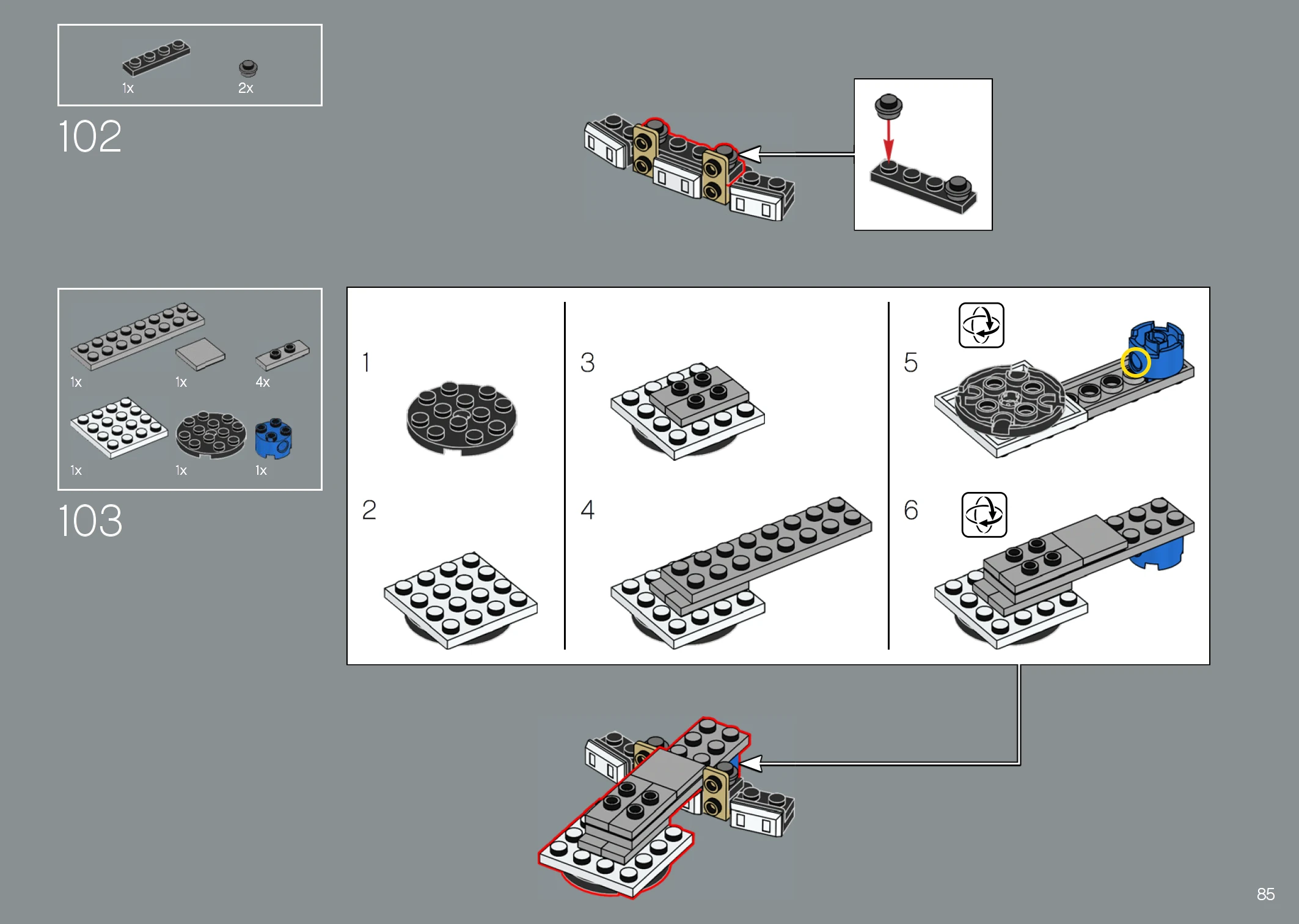 1x 2x

102

1x 1x 4x

1x 1x 1x

103

1

2

3

4

5

6

85