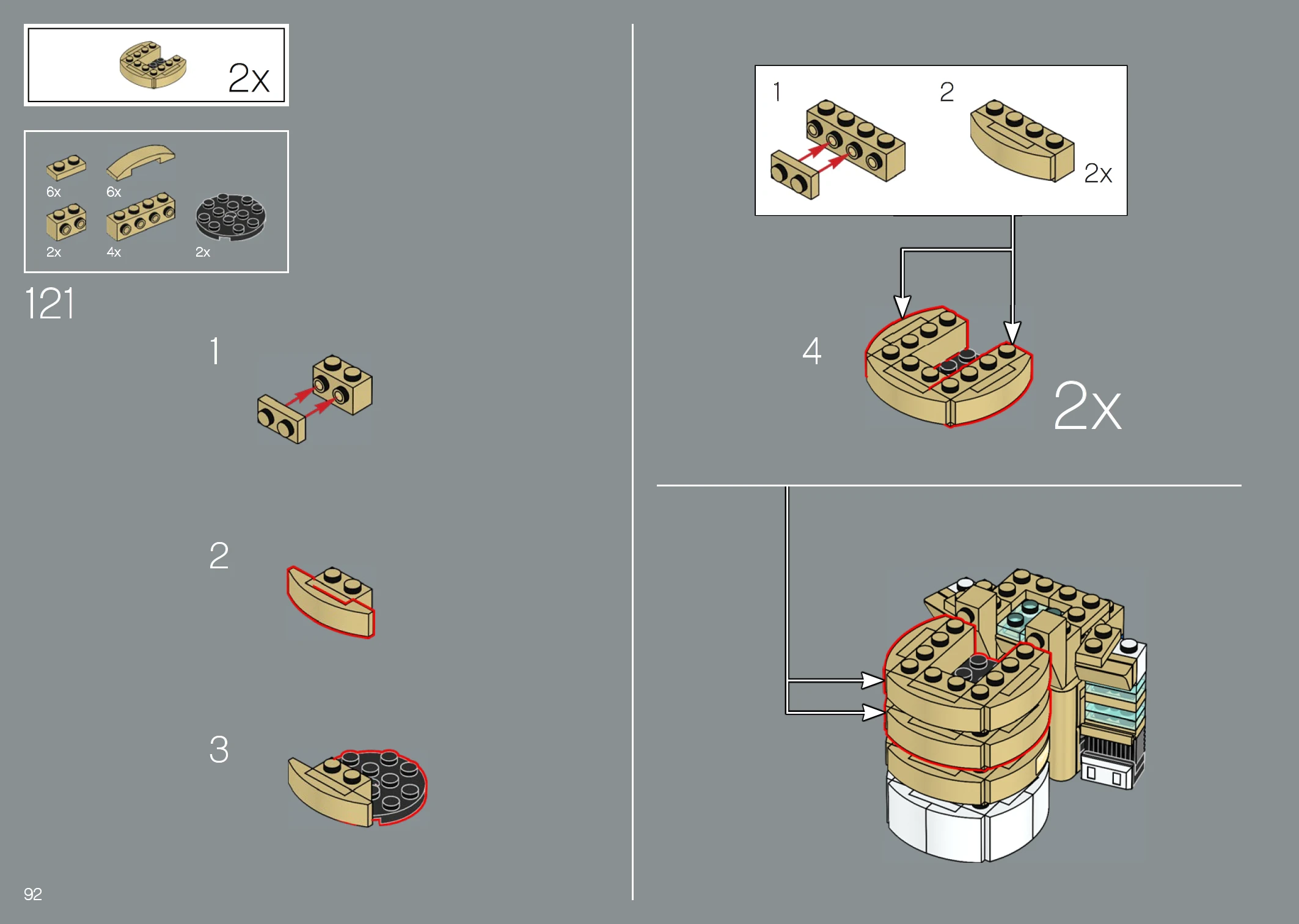 2x

6x
6x
2x
4x
2x

121

1

2

3

1
2
2x

4
2x

92