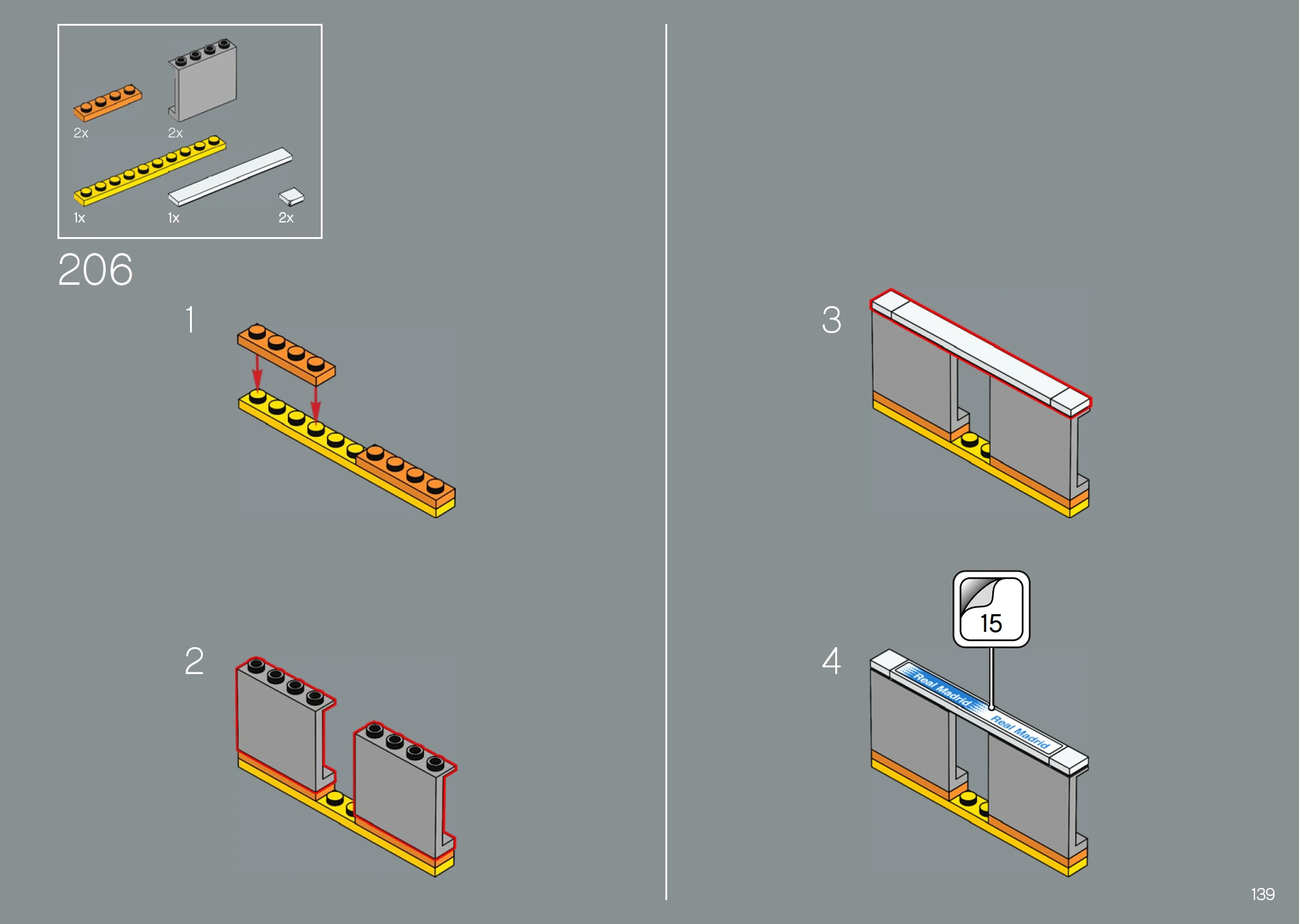 2x
2x
1x
1x
2x

206

1

2

3

15

4

Real Madrid
Real Madrid

139