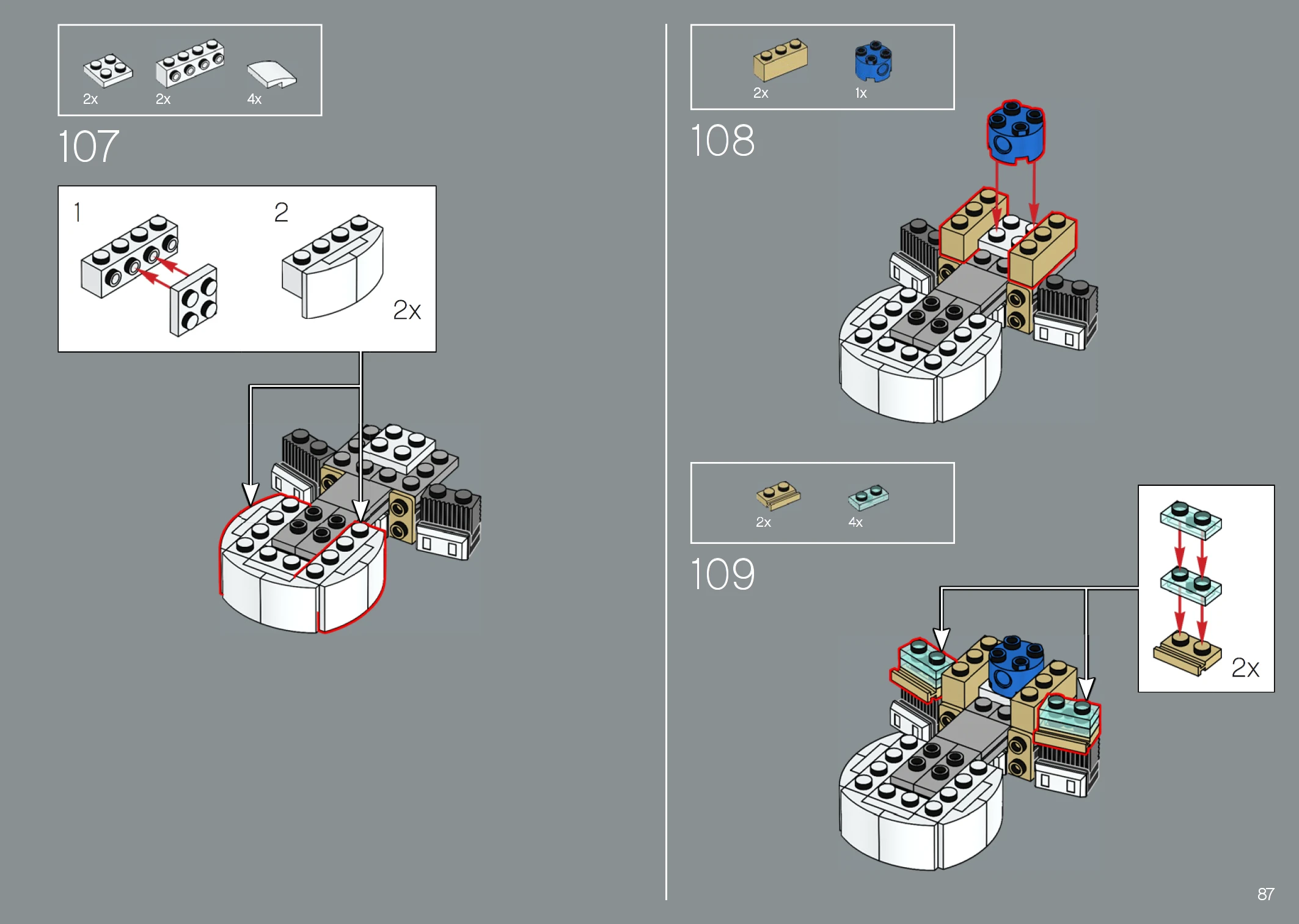 2x 2x 4x

107

1

2

2x

2x 1x

108

2x 4x

109

2x

87