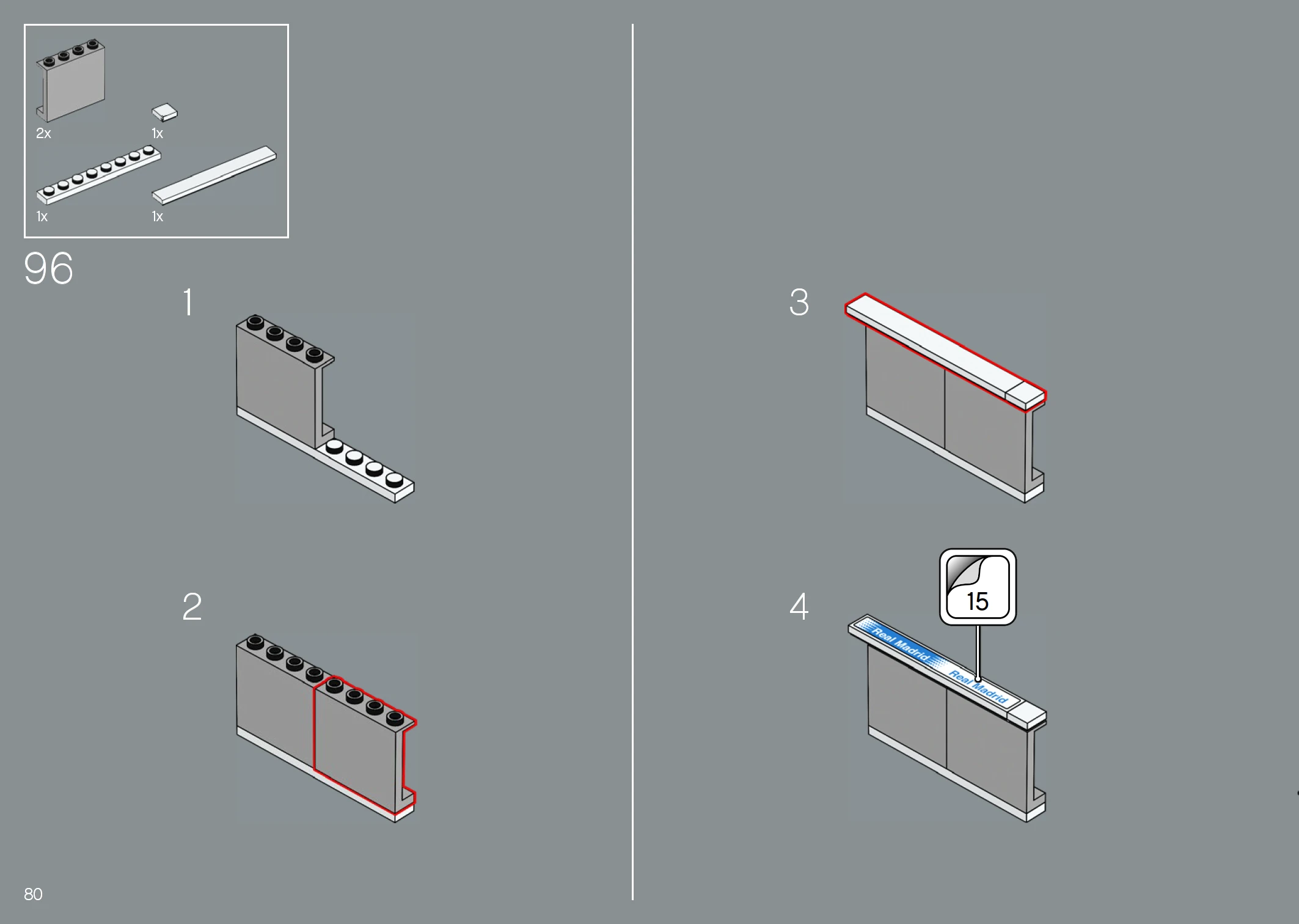 2x
1x
1x
1x

96

1

2

3

4

15

Real Madrid
Real Madrid

80