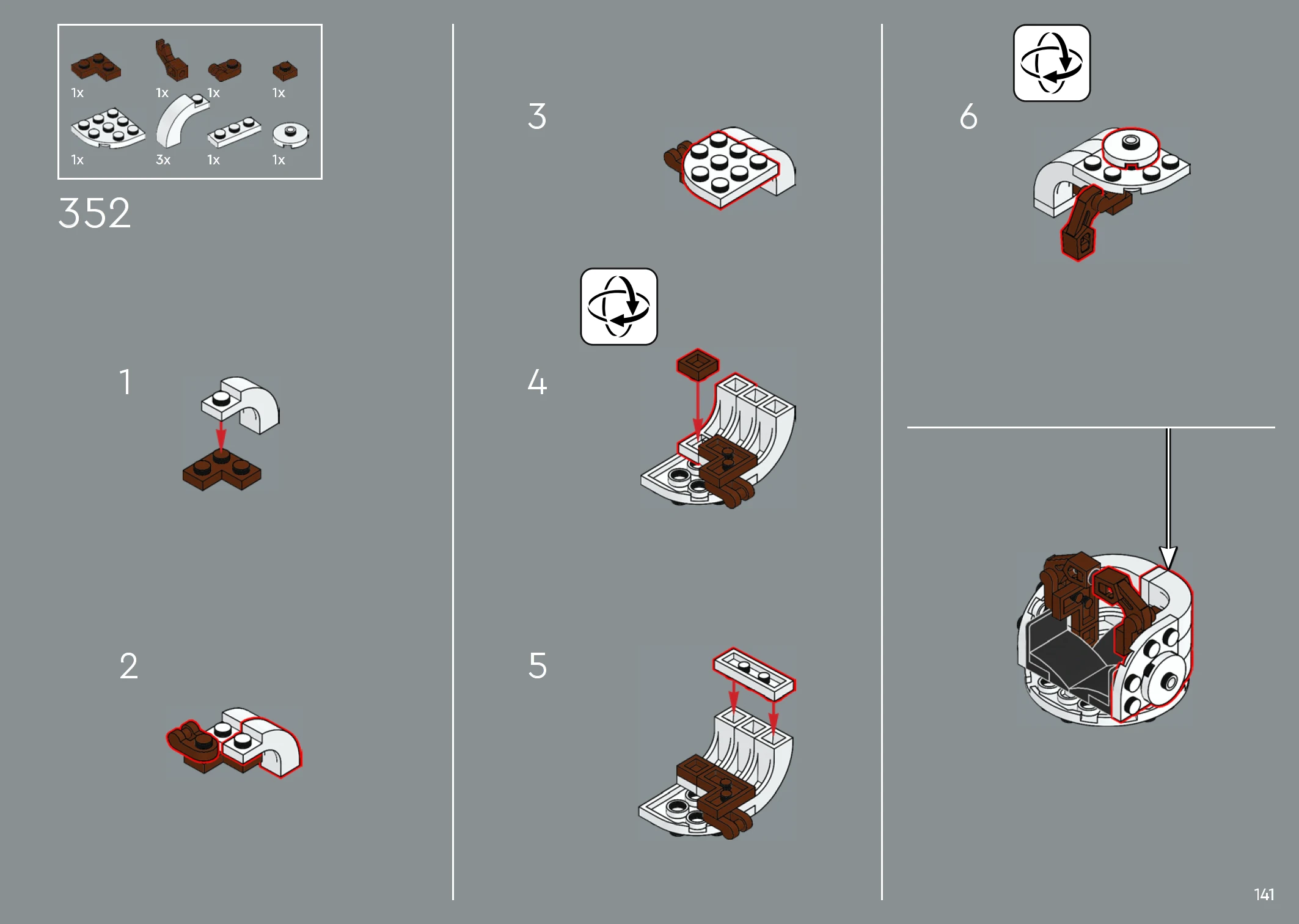 1x 1x 1x 1x
1x 3x 1x 1x

352

1

2

3

4

5

6

141