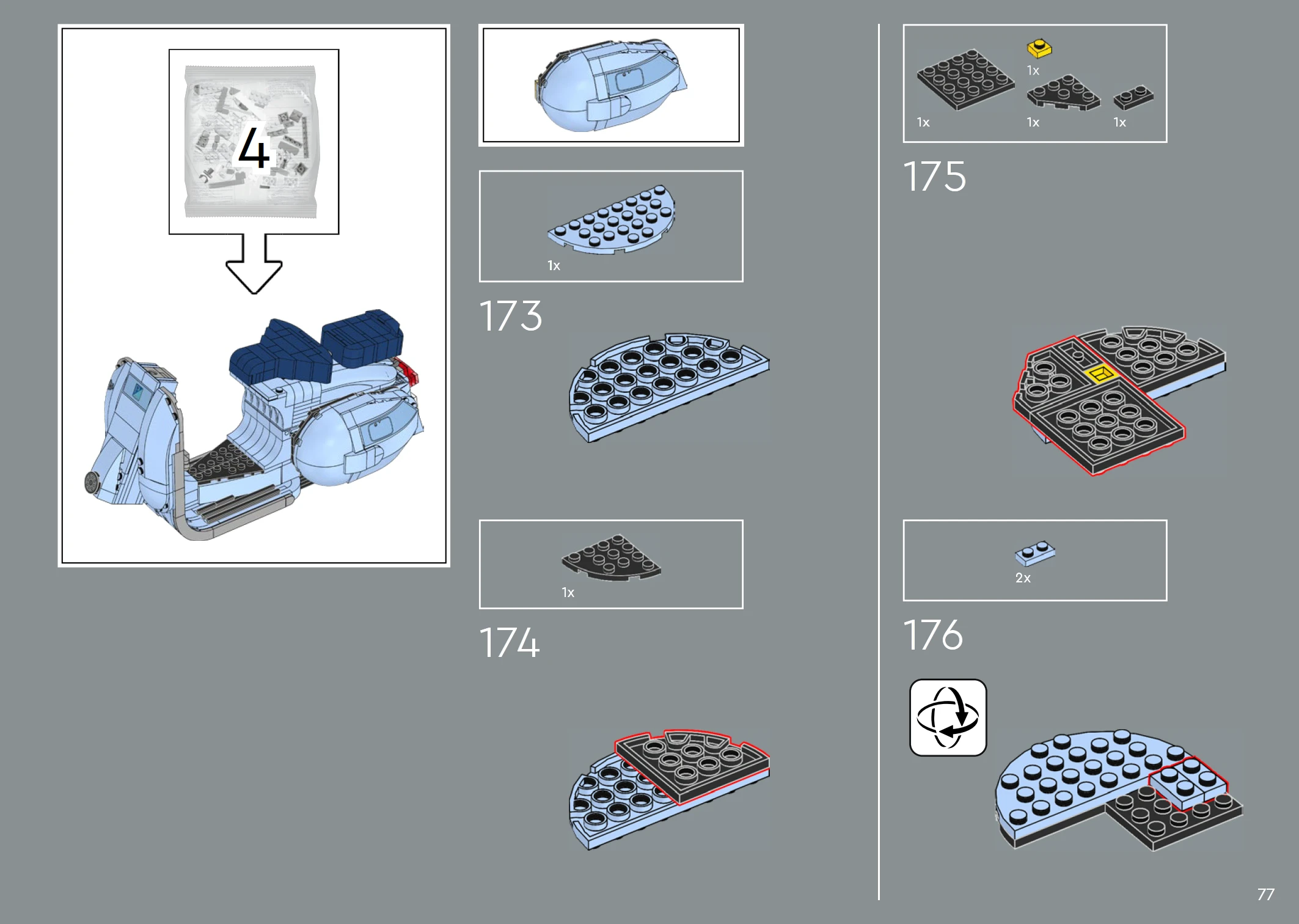 4

1x

173

1x

174

1x

1x

1x

1x

175

2x

176

77