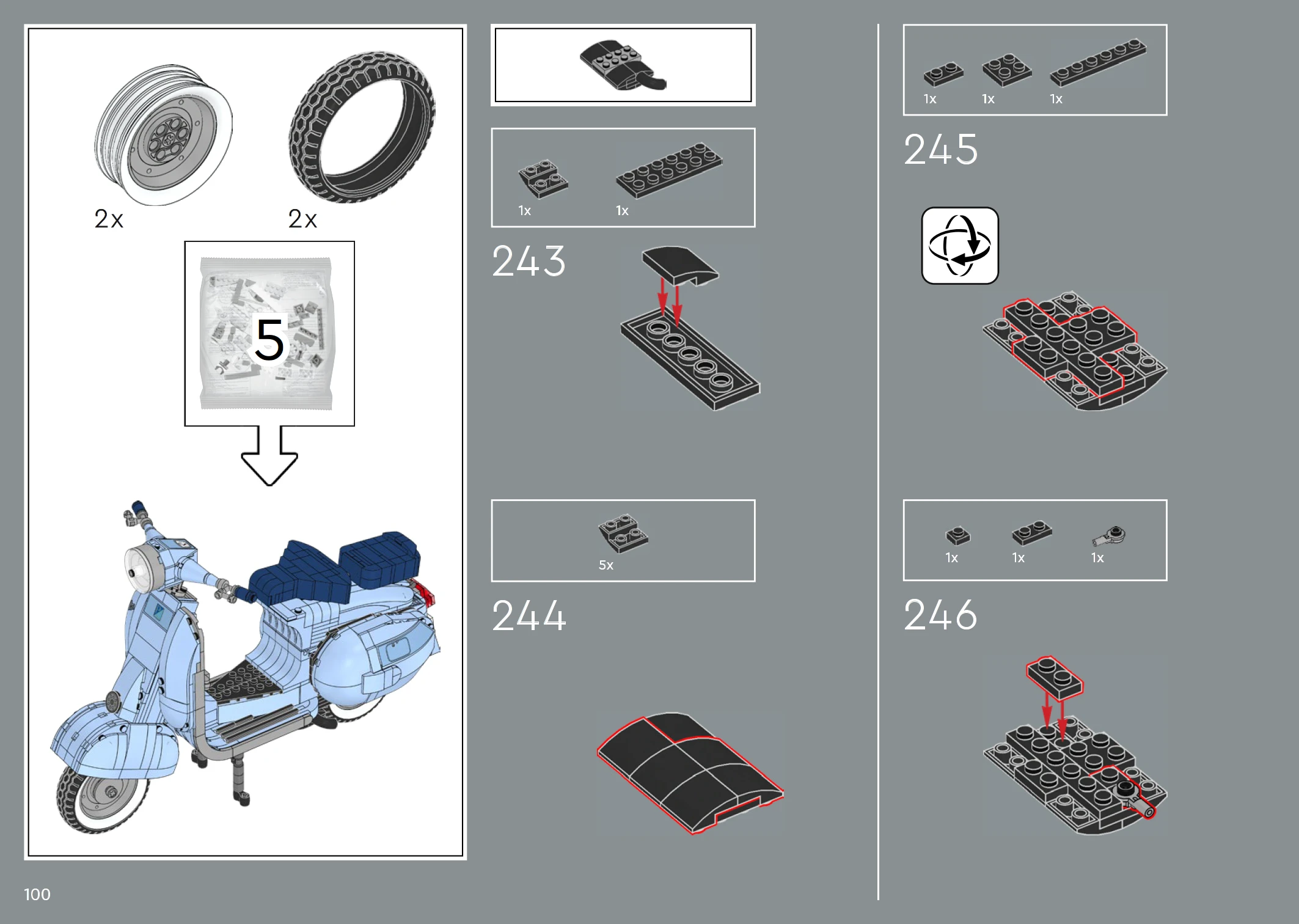 2x 2x

5

1x 1x

243

5x

244

1x 1x 1x

245

1x 1x 1x

246

100