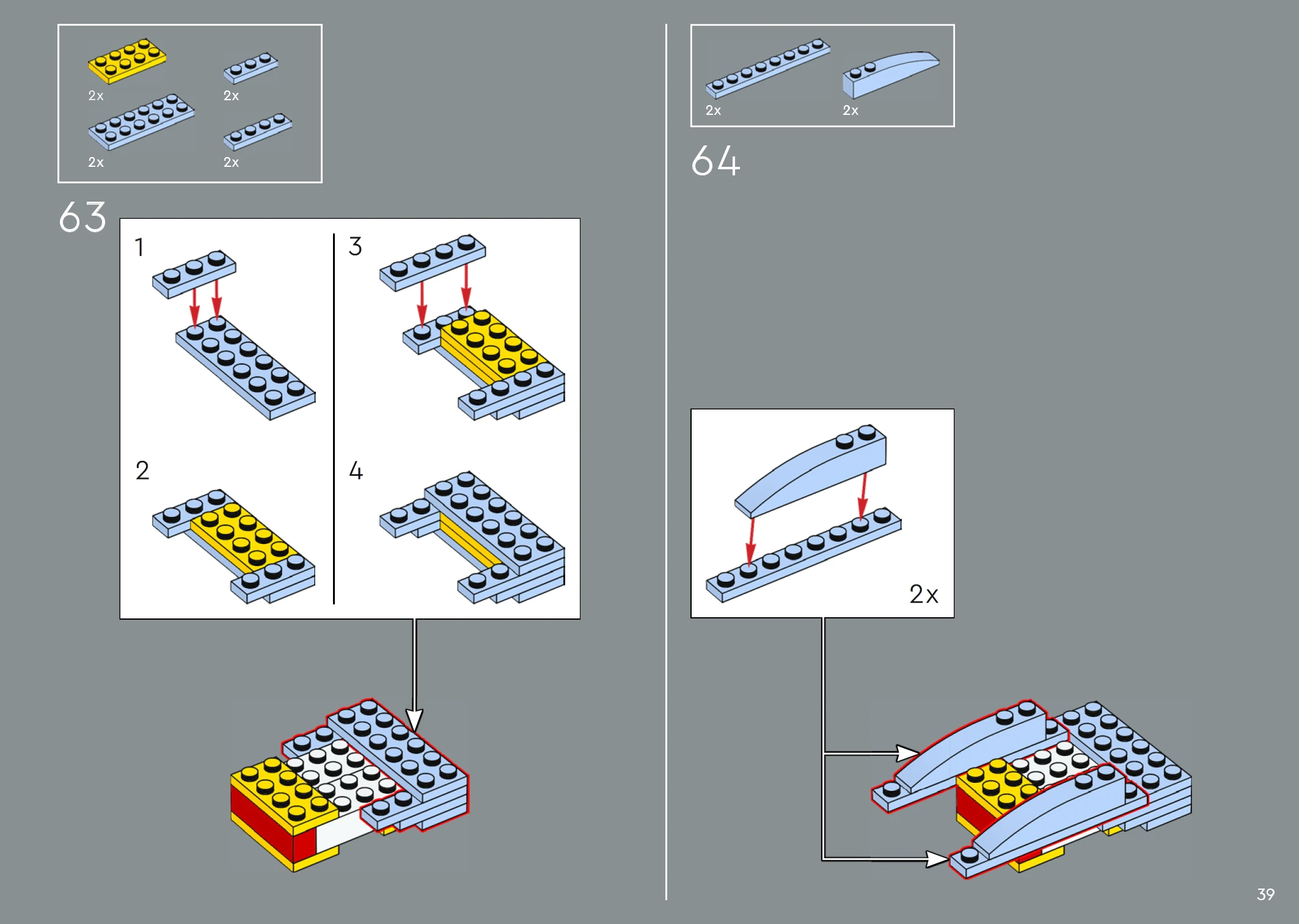 2x
2x
2x
2x

63

1

2

3

4

2x
2x

64

2x

39