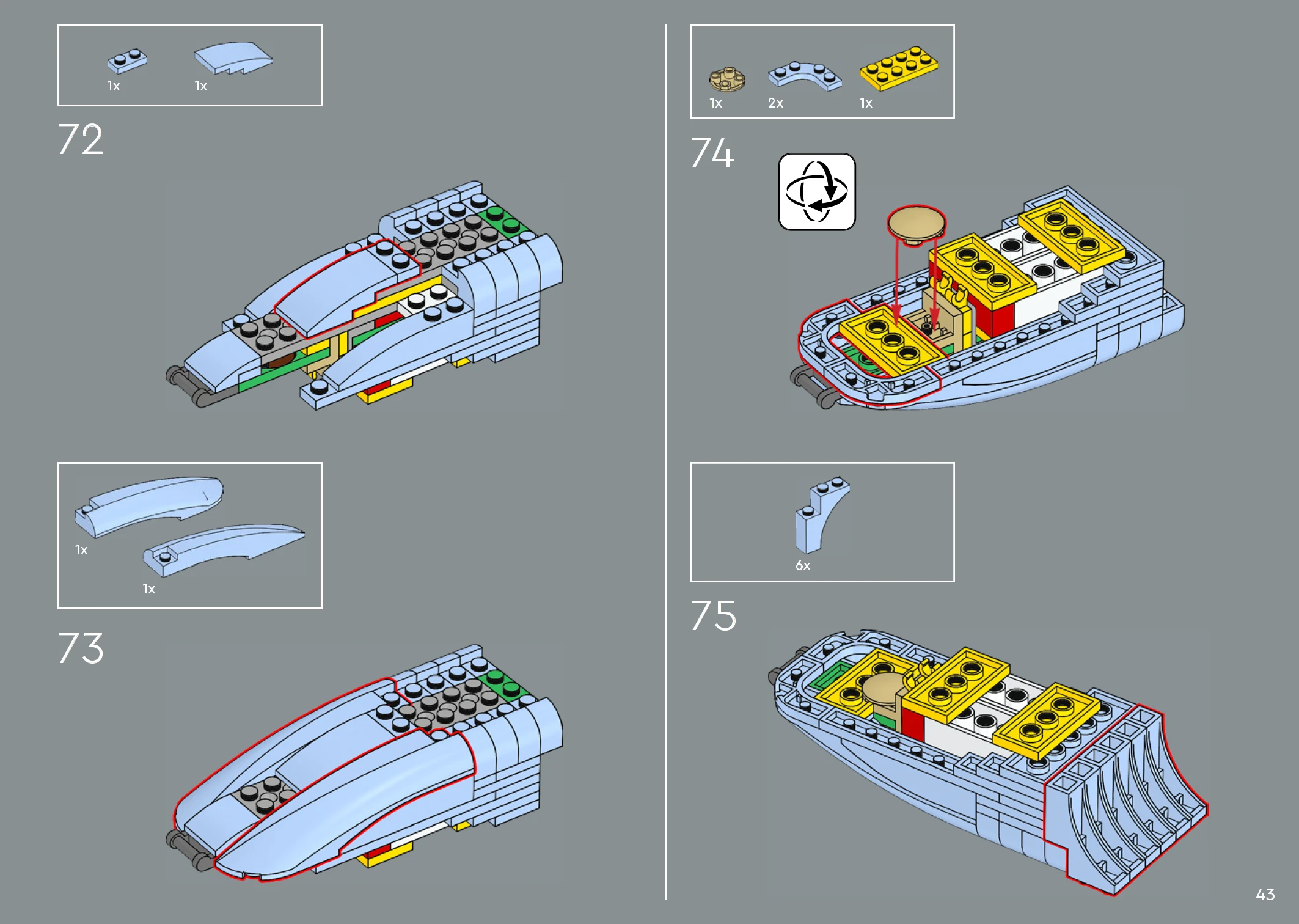 1x 1x

72

1x

1x

73

1x 2x 1x

74

6x

75

43