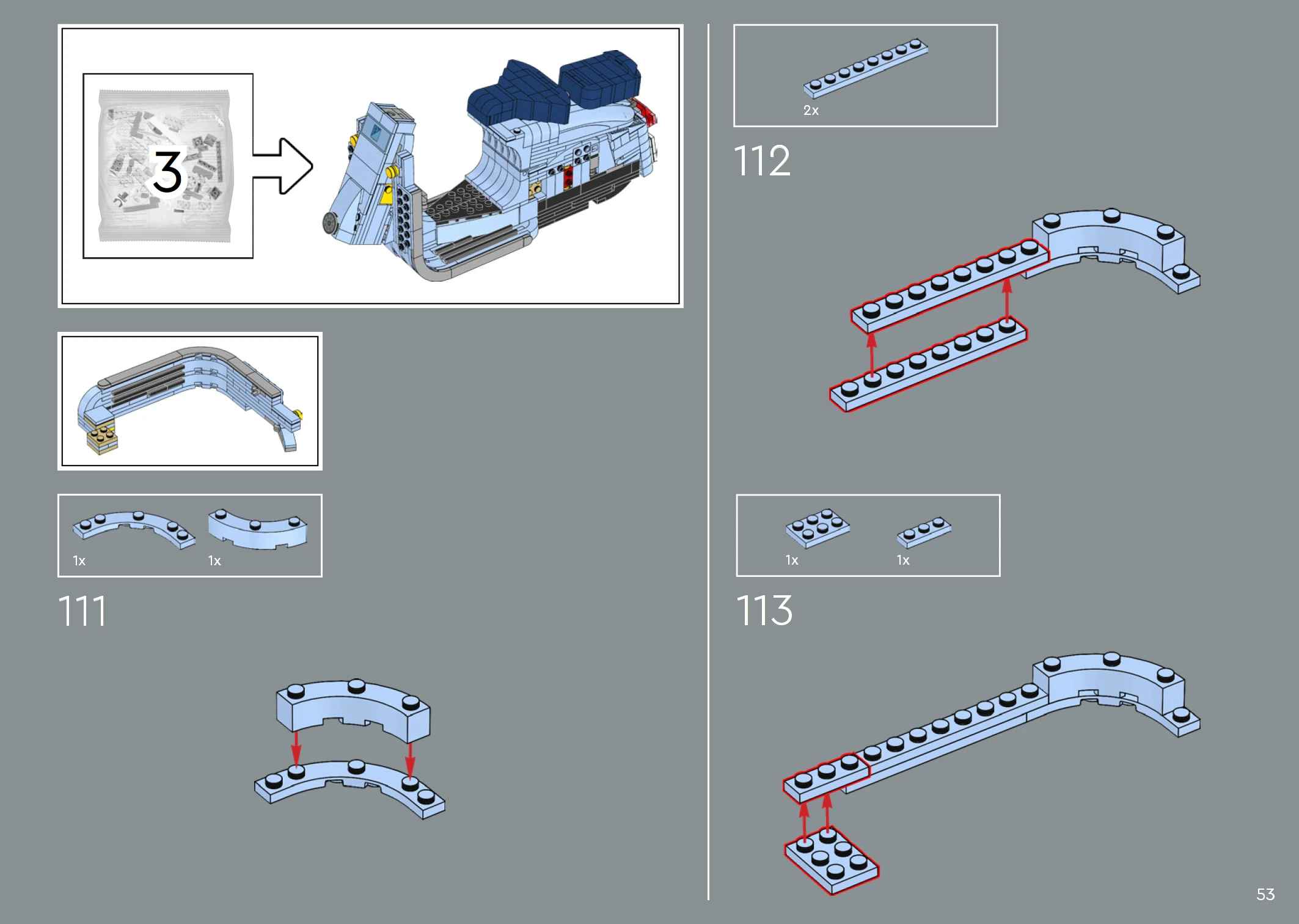 3

1x 1x

111

2x

112

1x 1x

113

53