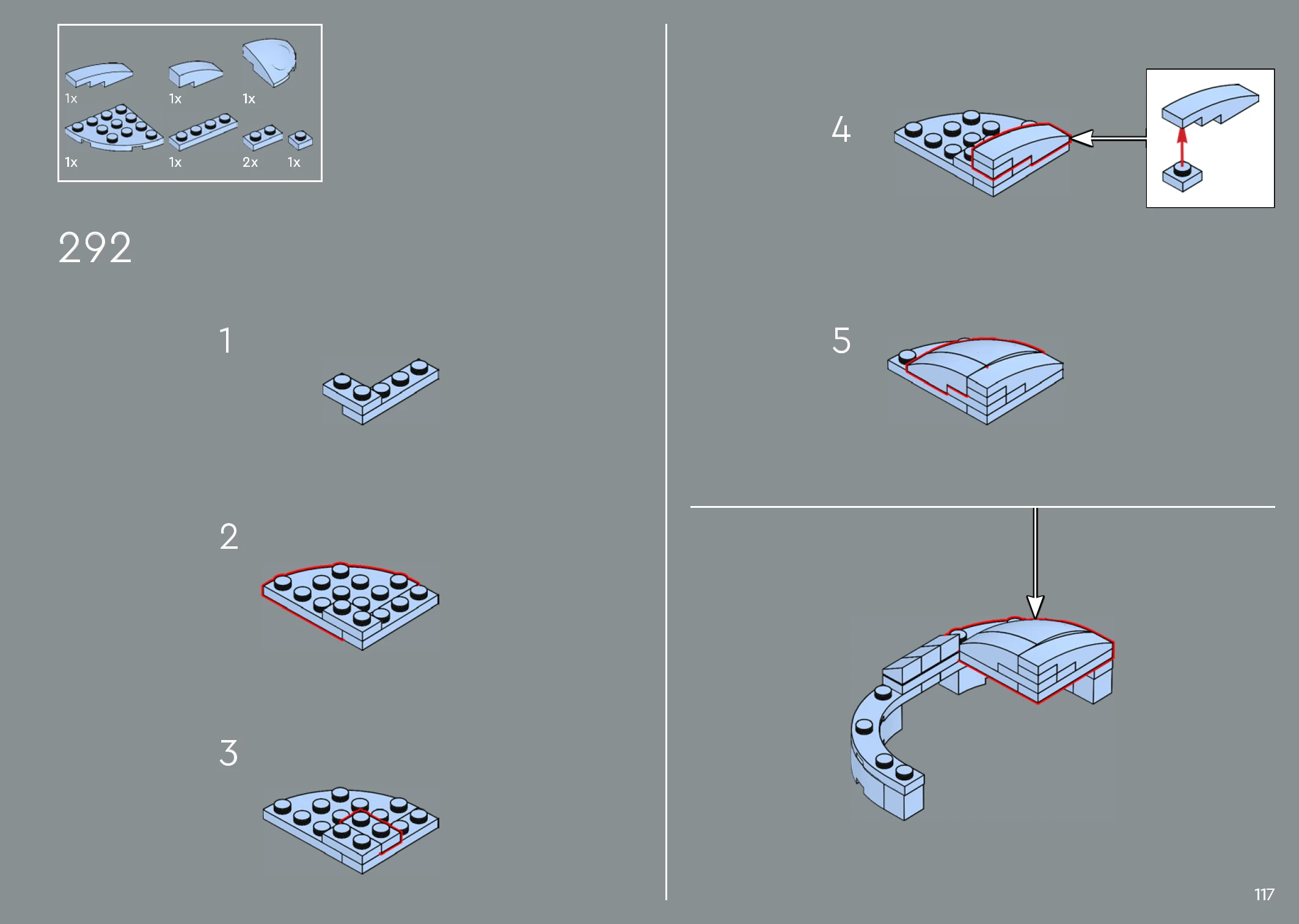 1x
1x
1x
1x
1x
2x
1x

292

1

2

3

4

5

117