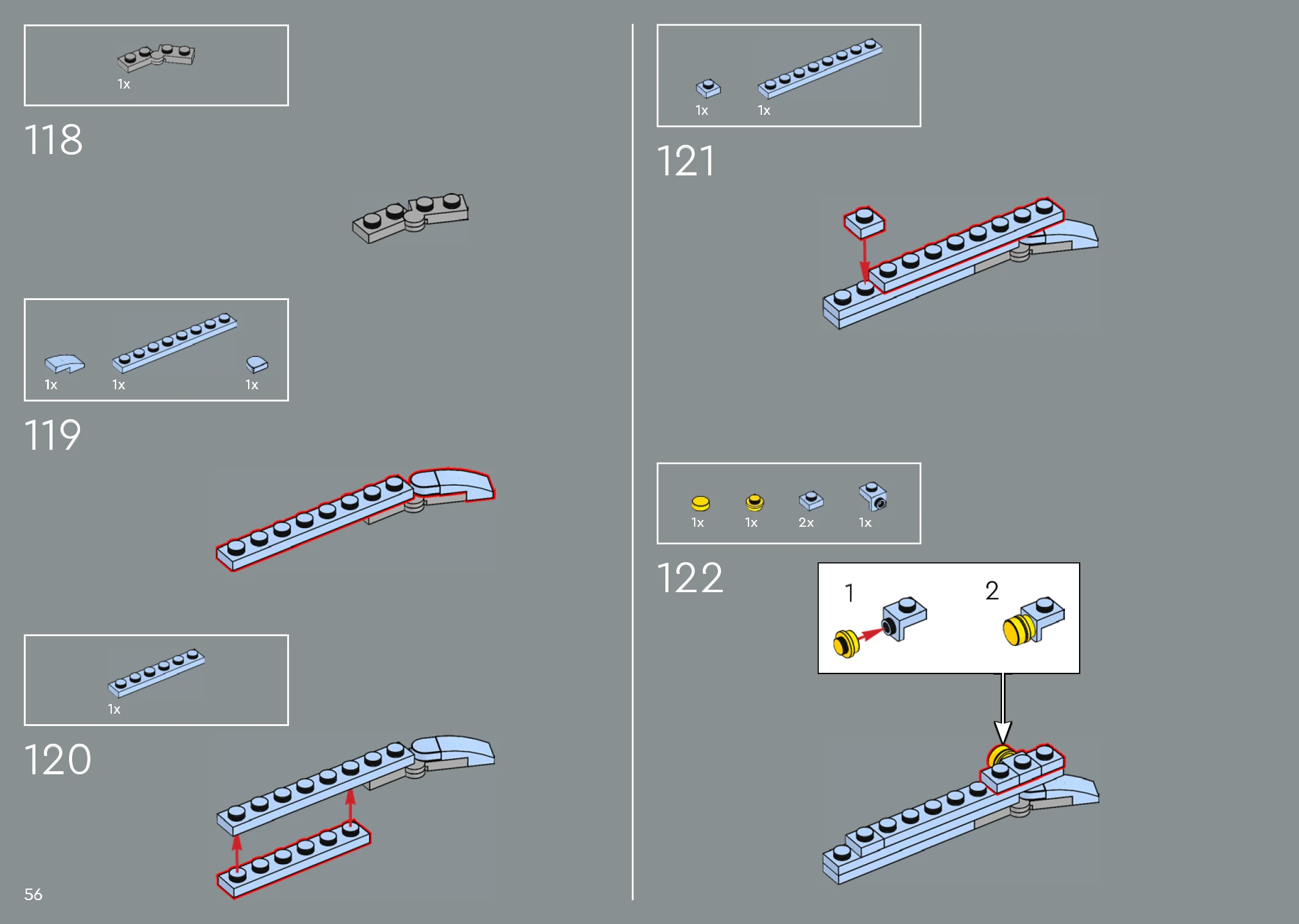 1x

118

1x 1x 1x

119

1x

120

56

1x 1x

121

1x 1x 2x 1x

122

1

2