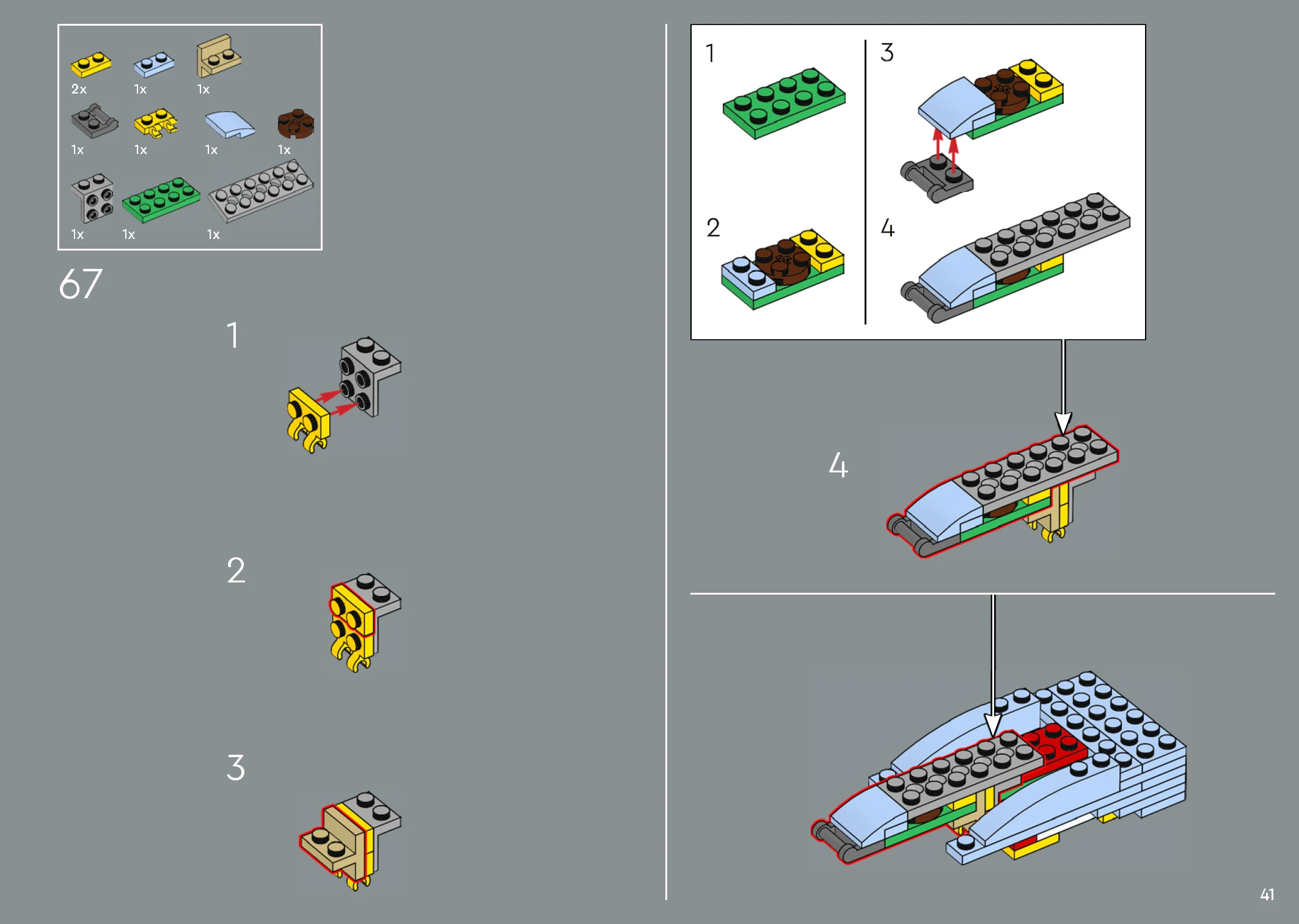 2x 1x 1x
1x 1x 1x 1x
1x 1x 1x

67

1

2

3

1

2

3

4

4

41