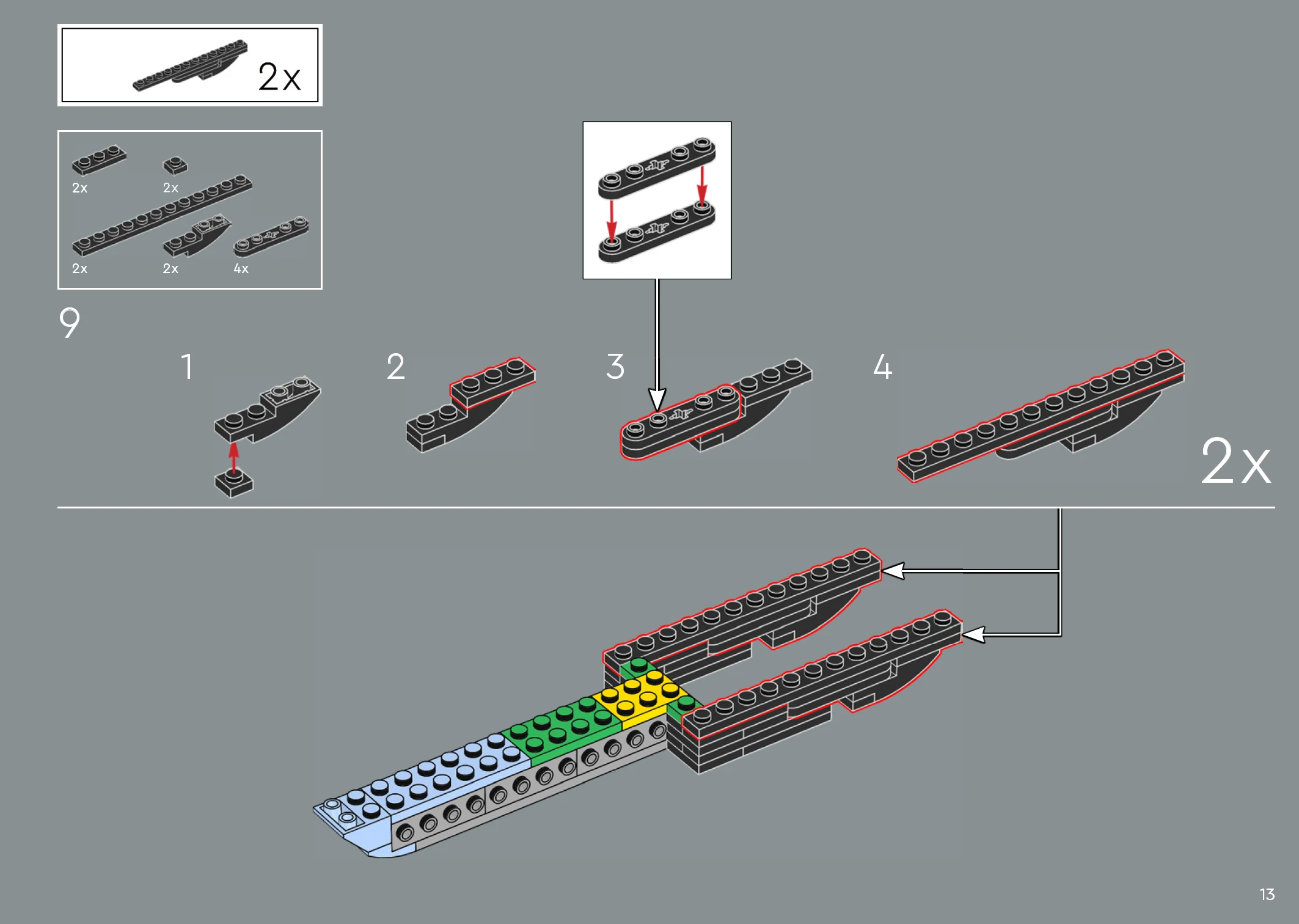 2x

2x 2x
2x 2x 4x

9

1

2

3

4

2x

13