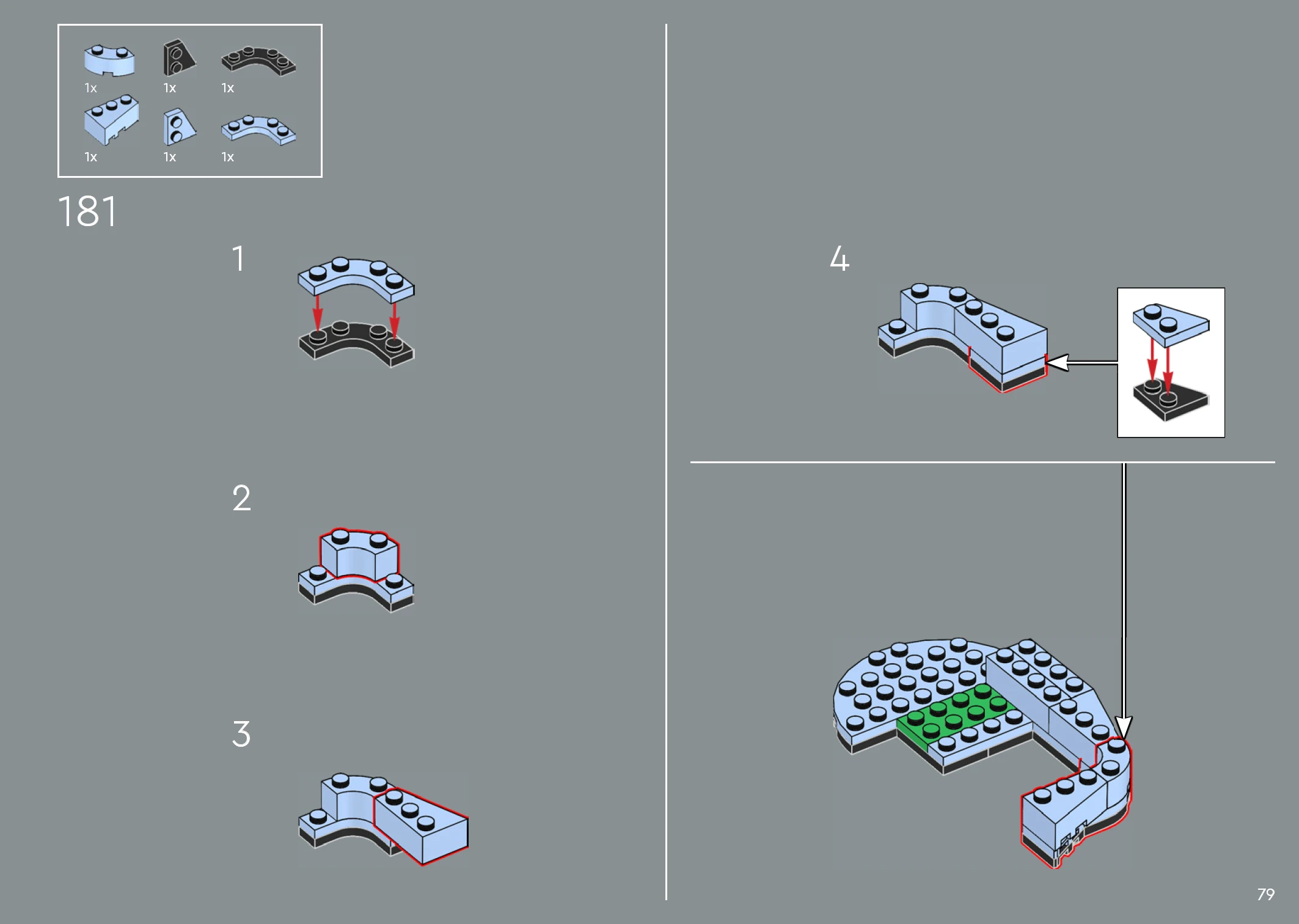 1x 1x 1x
1x 1x 1x

181

1

2

3

4

79