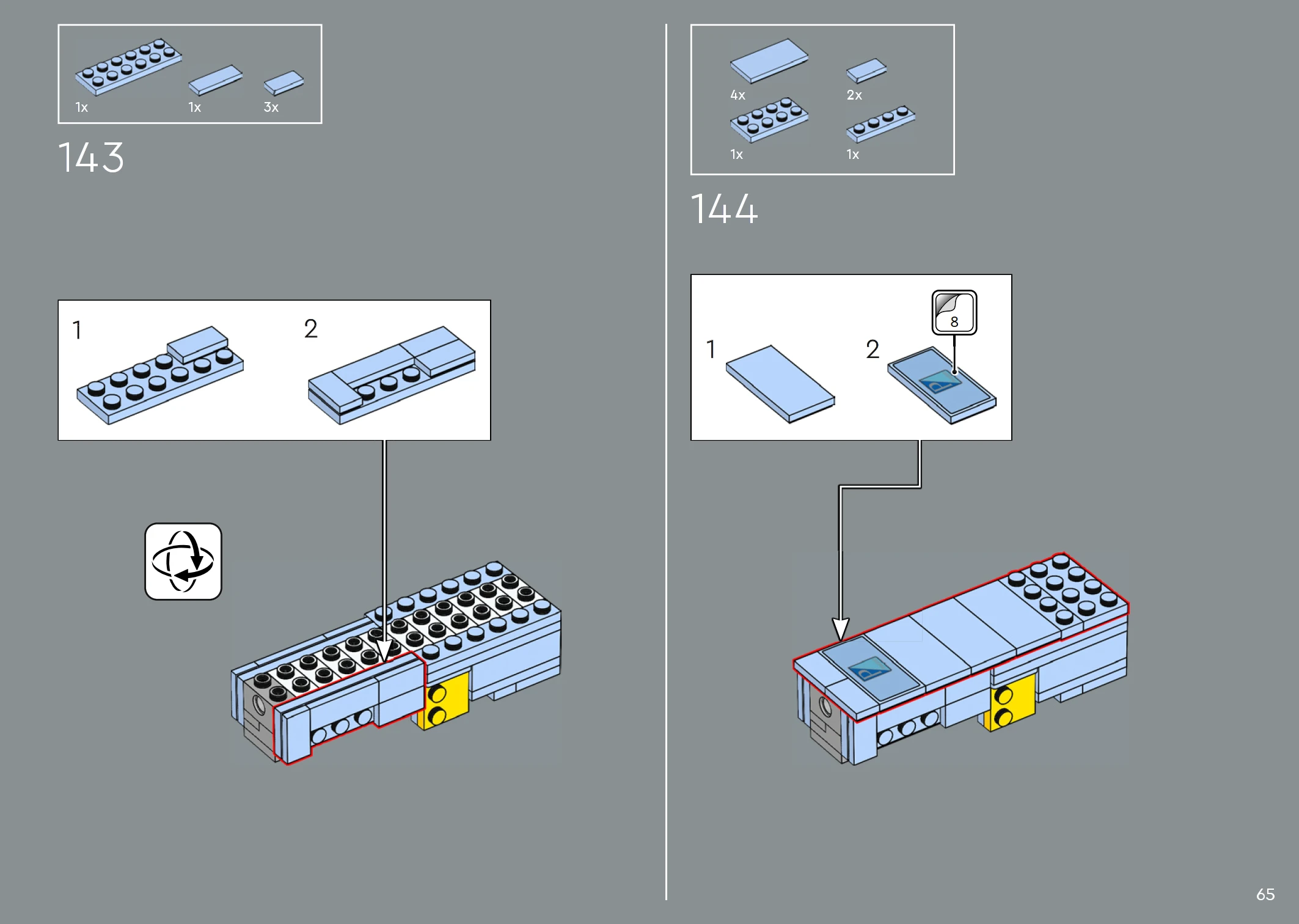 1x
1x
3x

143

1
2

4x
2x
1x
1x

144

1
2
8

65